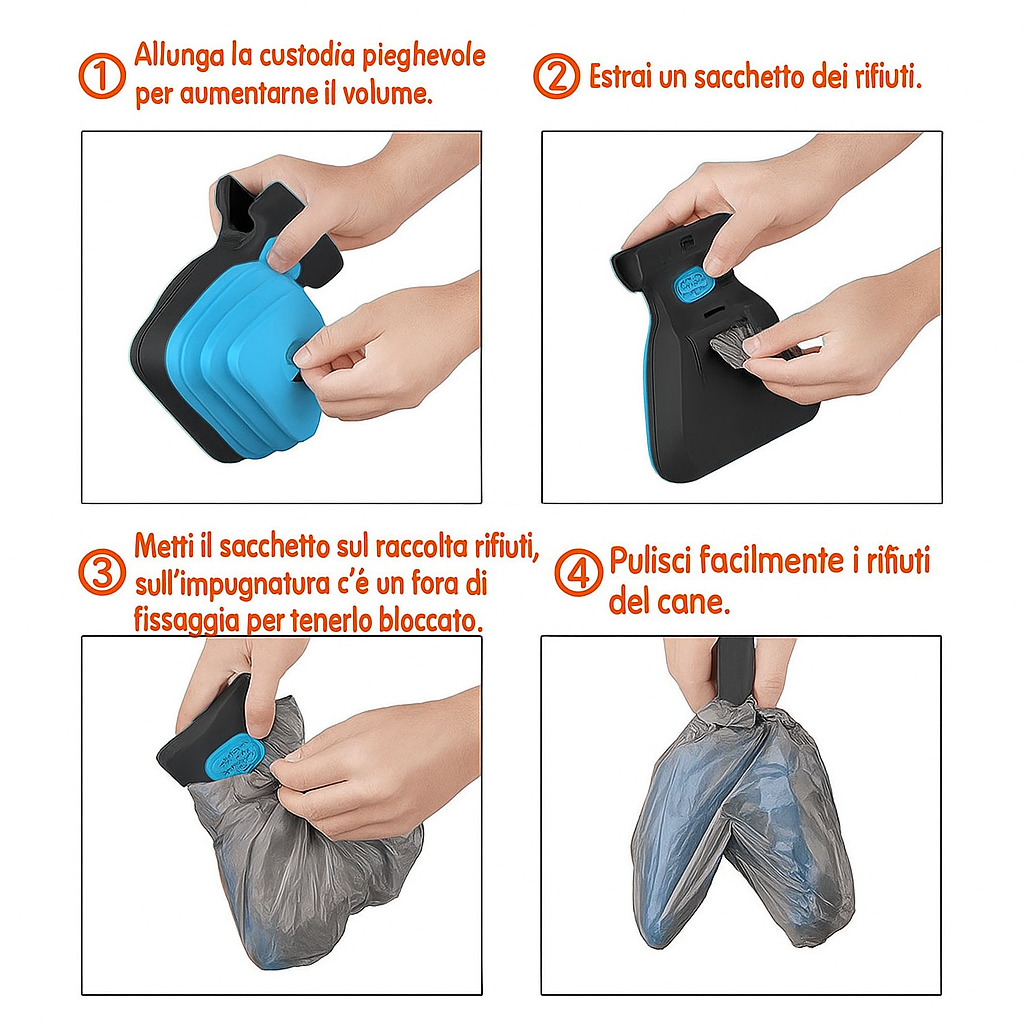 ① Allunga la custodia pieghevole per aumentarne il volume.

② Estrai un sacchetto dei rifiuti.

③ Metti il sacchetto sul raccolta rifiuti, sull'impugnatura c'é un fora di fissaggia per tenerlo bloccato.

④ Pulisci facilmente i rifiuti del cane.