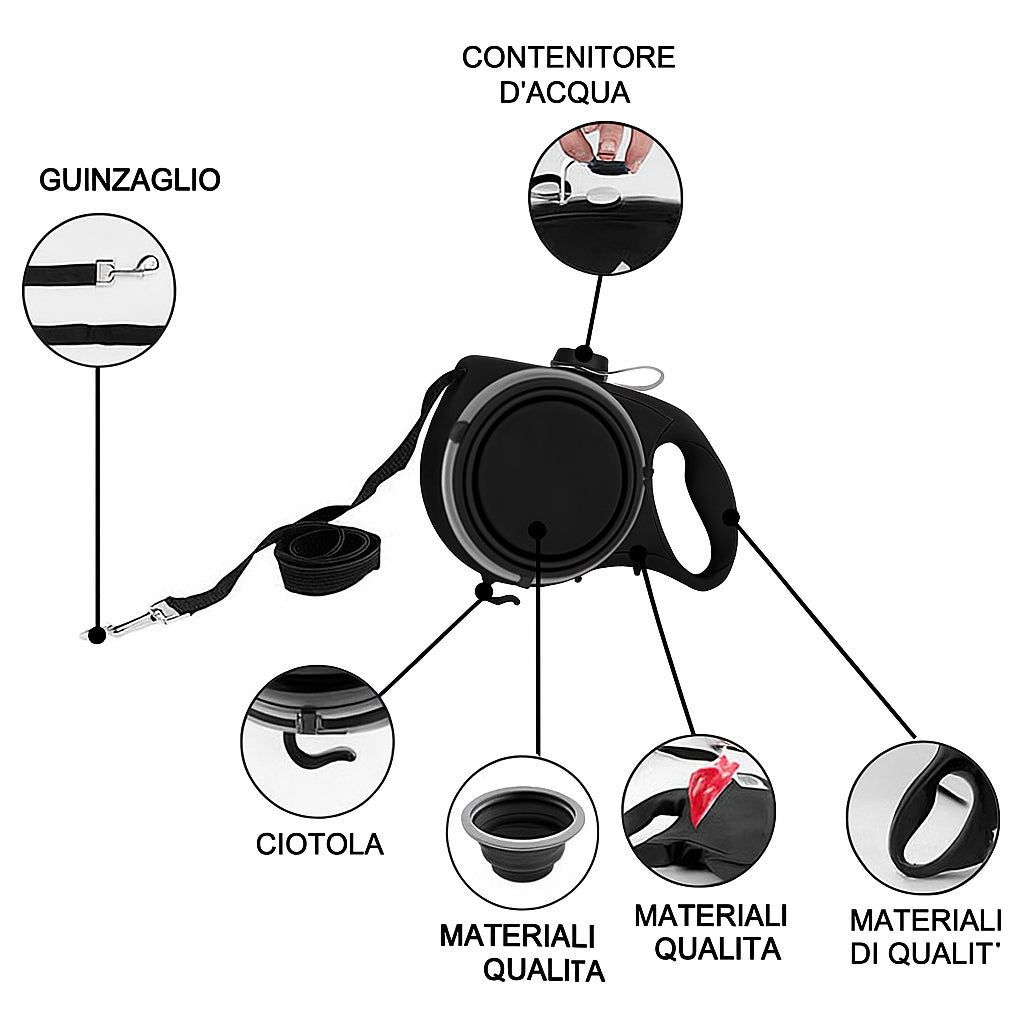 CONTENITORE D'ACQUA

GUINZAGLIO

CIOTOLA

MATERIALI QUALITA

MATERIALI QUALITA

MATERIALI DI QUALIT'